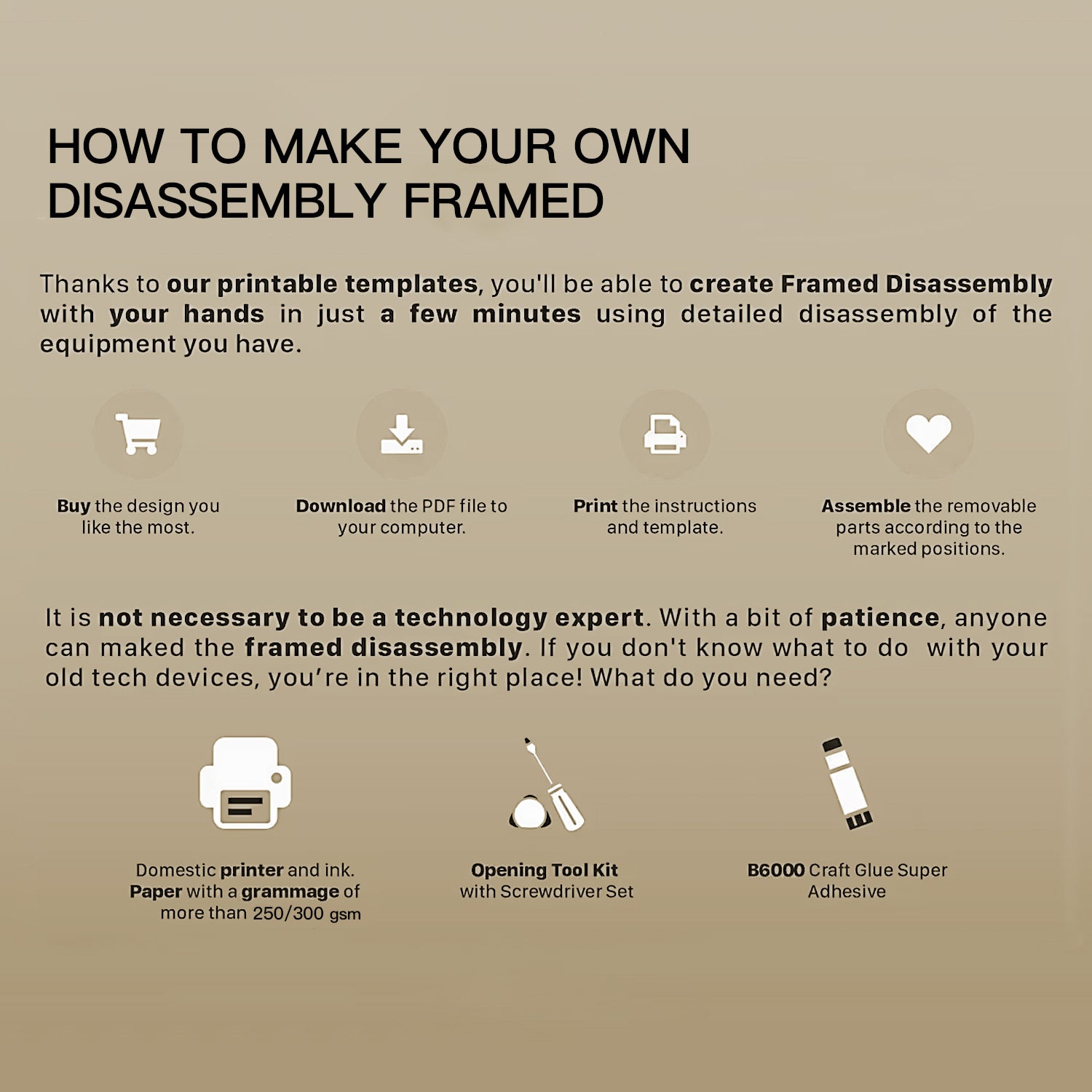 HOW TO MAKE YOUR OWN DISASSEMBLY FRAMED

Thanks to our printable templates, you'll be able to create Framed Disassembly with your hands in just a few minutes using detailed disassembly of the equipment you have.

Buy the design you like the most.

Download the PDF file to your computer.

Print the instructions and template.

Assemble the removable parts according to the marked positions.

It is not necessary to be a technology expert. With a bit of patience, anyone can maked the framed disassembly. If you don't know what to do with your old tech devices, you're in the right place! What do you need?

Domestic printer and ink. Paper with a grammage of more than 250/300 gsm

Opening Tool Kit with Screwdriver Set

B6000 Craft Glue Super Adhesive